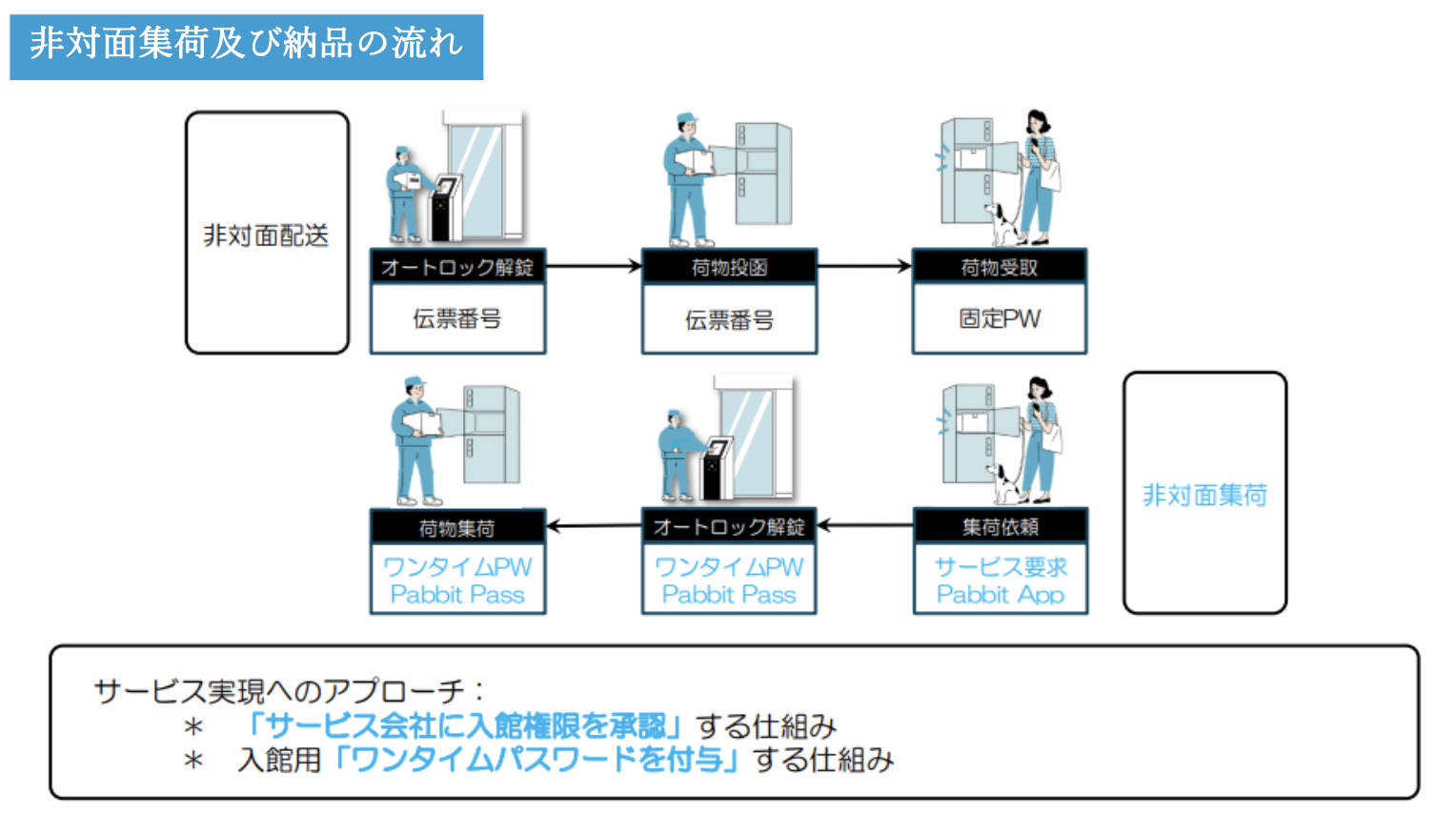 非対面集荷及び納品の流れ

非対面配送

オートロック解錠
伝票番号

荷物投函
伝票番号

荷物受取
固定PW

荷物集荷
ワンタイムPW
Pabbit Pass

オートロック解錠
ワンタイムPW
Pabbit Pass

集荷依頼
サービス要求
Pabbit App

非対面集荷

サービス実現へのアプローチ：
＊ 「サービス会社に入館権限を承認」する仕組み
＊ 入館用「ワンタイムパスワードを付与」する仕組み